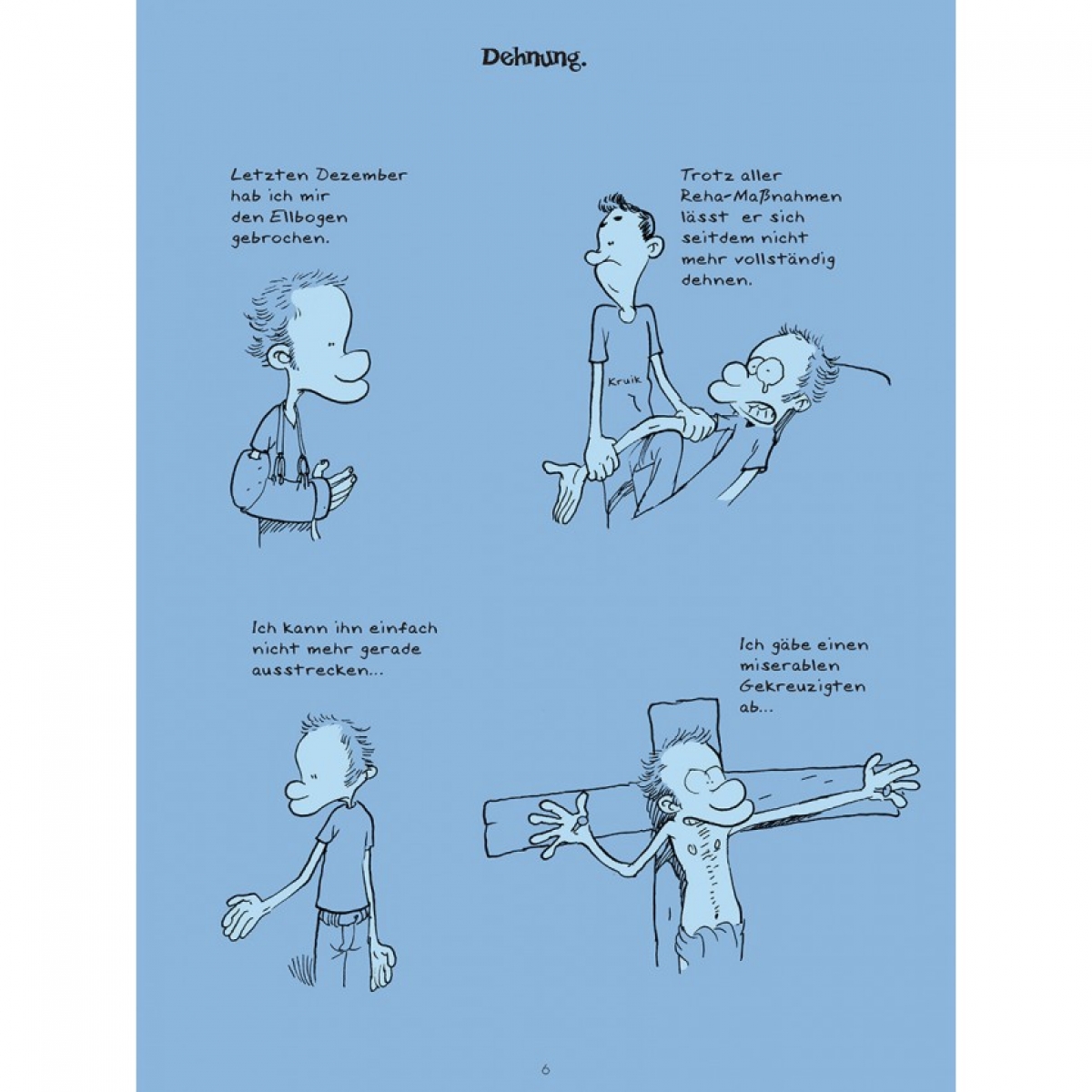 Dehnung.

Letzten Dezember hab ich mir den Ellbogen gebrochen.

Trotz aller Reha-Maßnahmen lässt er sich seitdem nicht mehr vollständig dehnen.

Kruik

Ich kann ihn einfach nicht mehr gerade ausstrecken...

Ich gäbe einen miserablen Gekreuzigten ab...

6